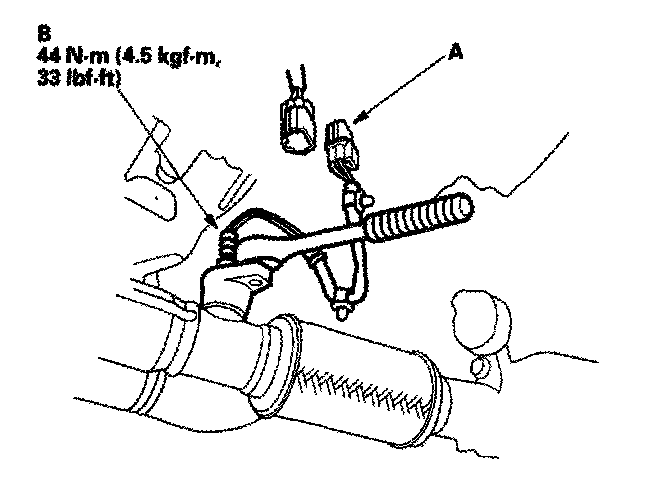 B
44 N·m (4.5 kgf·m, 33 lbf·ft)

A