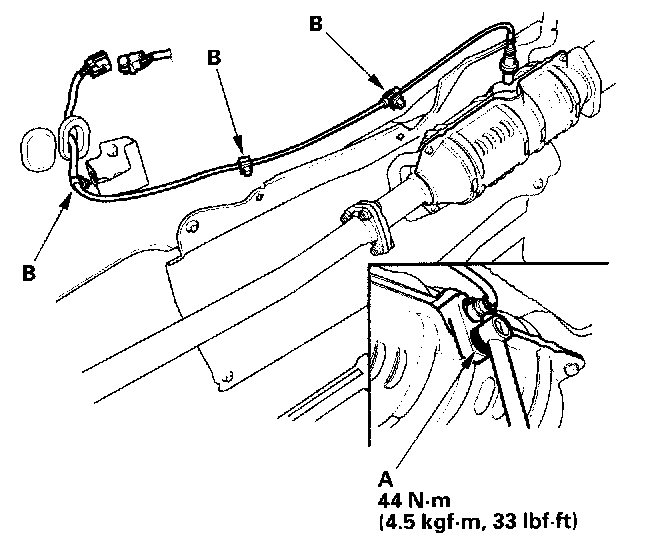 B
B
B
A
44 N·m
(4.5 kgf·m, 33 lbf·ft)