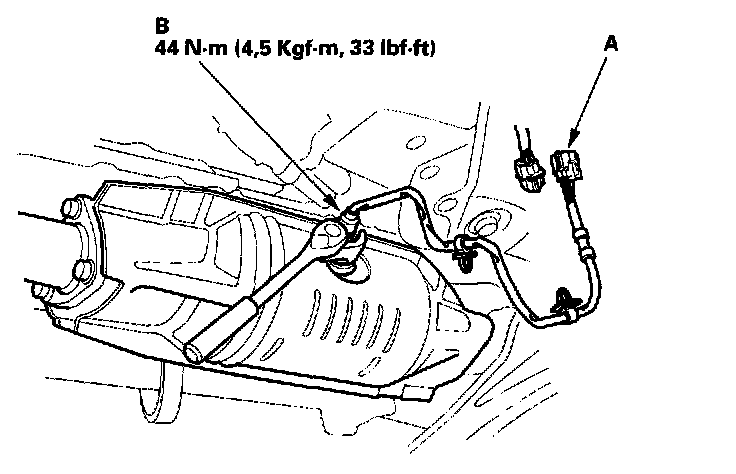 B
44 N·m (4,5 Kgf·m, 33 lbf·ft)

A