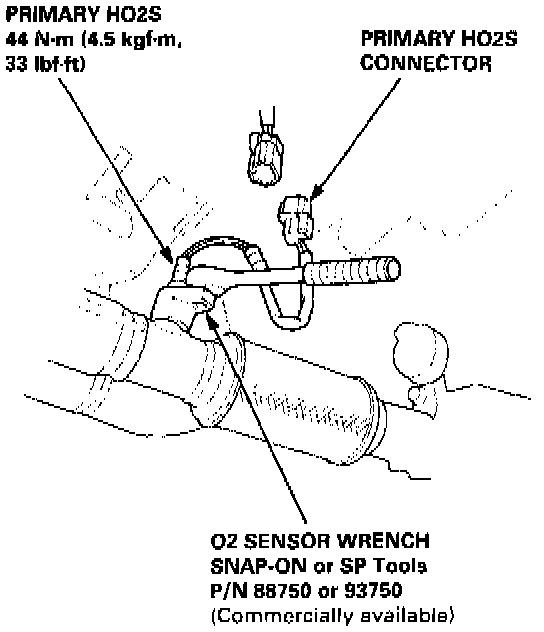 PRIMARY HO2S
44 N·m (4.5 kgf·m, 33 lbf·ft)

PRIMARY HO2S CONNECTOR

O2 SENSOR WRENCH
SNAP-ON or SP Tools
P/N 88750 or 93750
(Commercially available)