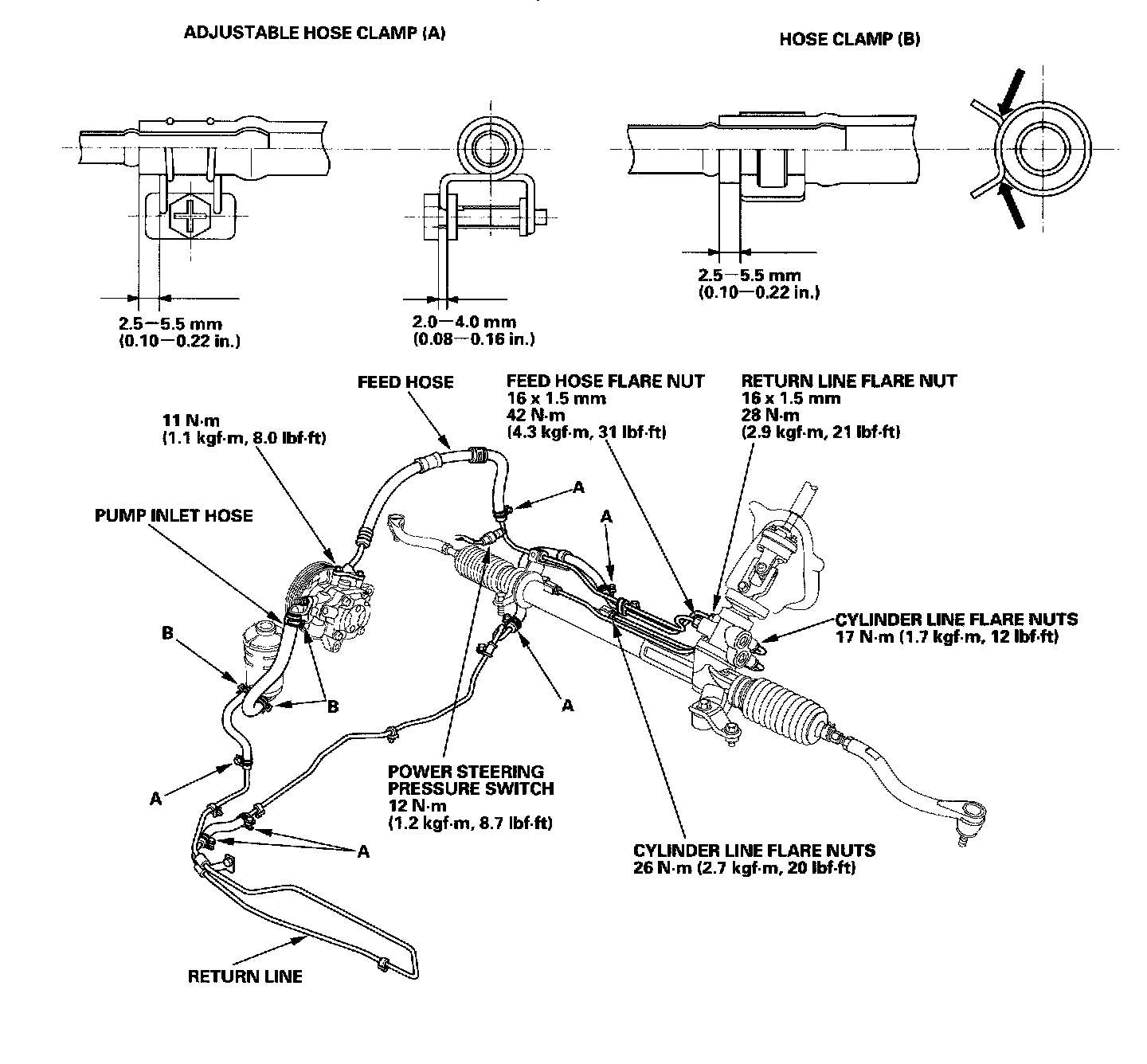 ADJUSTABLE HOSE CLAMP (A)

HOSE CLAMP (B)

2.5—5.5 mm
(0.10—0.22 in.)

2.0—4.0 mm
(0.08—0.16 in.)

2.5—5.5 mm
(0.10—0.22 in.)

FEED HOSE

FEED HOSE FLARE NUT
16 x 1.5 mm
42 N·m
(4.3 kgf·m, 31 lbf·ft)

RETURN LINE FLARE NUT
16 x 1.5 mm
28 N·m
(2.9 kgf·m, 21 lbf·ft)

11 N·m
(1.1 kgf·m, 8.0 lbf·ft)

PUMP INLET HOSE

A

A

CYLINDER LINE FLARE NUTS
17 N·m (1.7 kgf·m, 12 lbf·ft)

B

B

A

A

POWER STEERING
PRESSURE SWITCH
12 N·m
(1.2 kgf·m, 8.7 lbf·ft)

A

CYLINDER LINE FLARE NUTS
26 N·m (2.7 kgf·m, 20 lbf·ft)

RETURN LINE