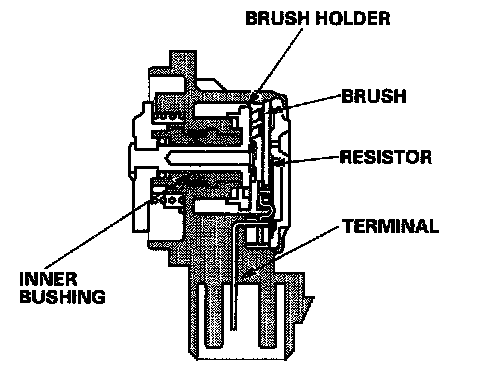 BRUSH HOLDER
BRUSH
RESISTOR
TERMINAL
INNER BUSHING