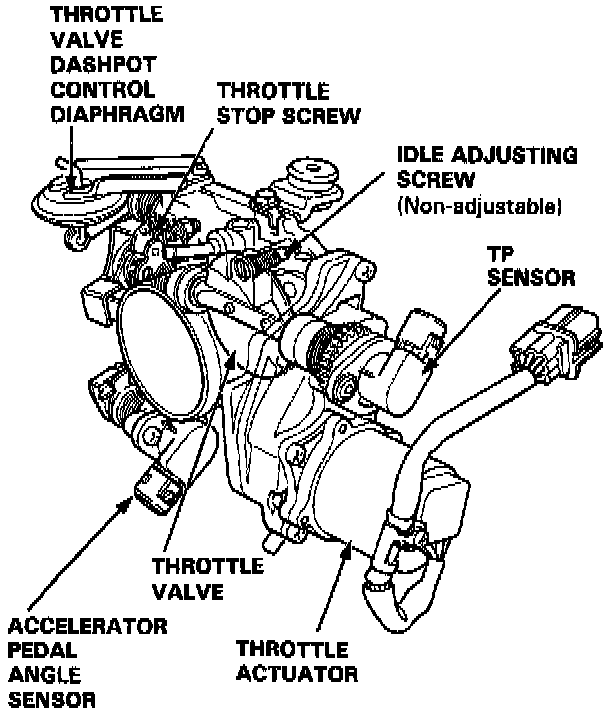 THROTTLE VALVE DASHPOT CONTROL DIAPHRAGM

THROTTLE STOP SCREW

IDLE ADJUSTING SCREW (Non-adjustable)

TP SENSOR

THROTTLE VALVE

ACCELERATOR PEDAL ANGLE SENSOR

THROTTLE ACTUATOR