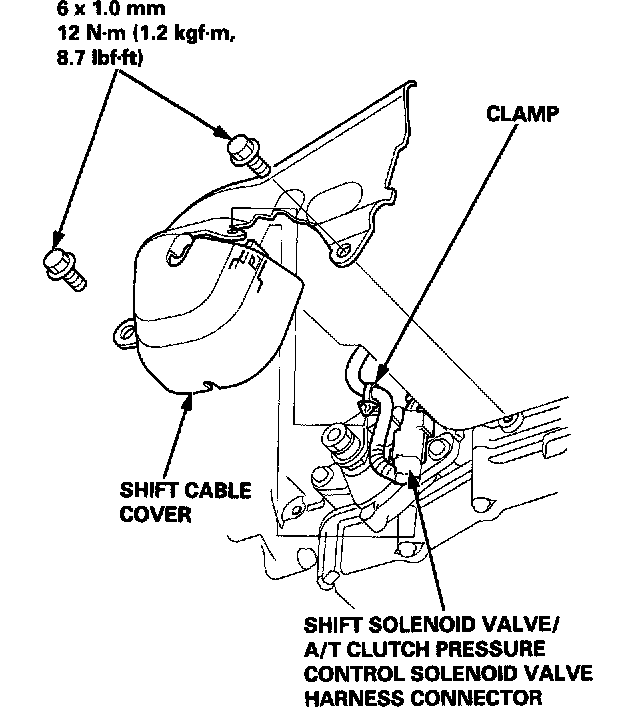 6 x 1.0 mm
12 N·m (1.2 kgf·m, 8.7 lbf·ft)

CLAMP

SHIFT CABLE COVER

SHIFT SOLENOID VALVE/ A/T CLUTCH PRESSURE CONTROL SOLENOID VALVE HARNESS CONNECTOR