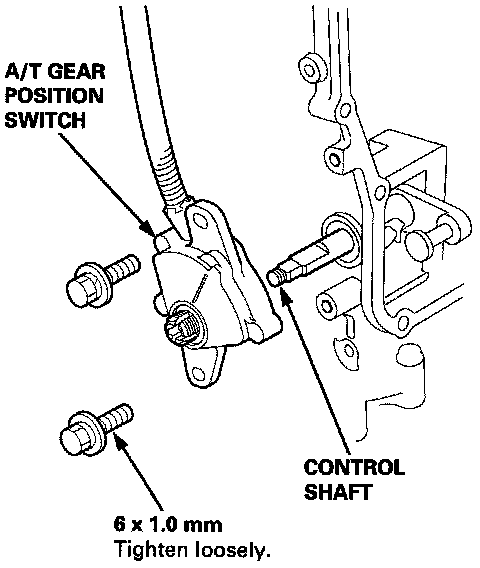 A/T GEAR POSITION SWITCH

CONTROL SHAFT

6 x 1.0 mm
Tighten loosely.