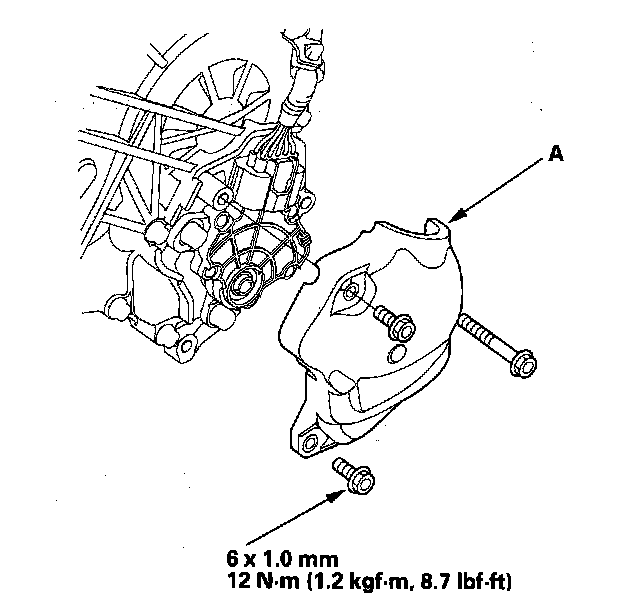 A

6 x 1.0 mm
12 N·m (1.2 kgf·m, 8.7 lbf·ft)