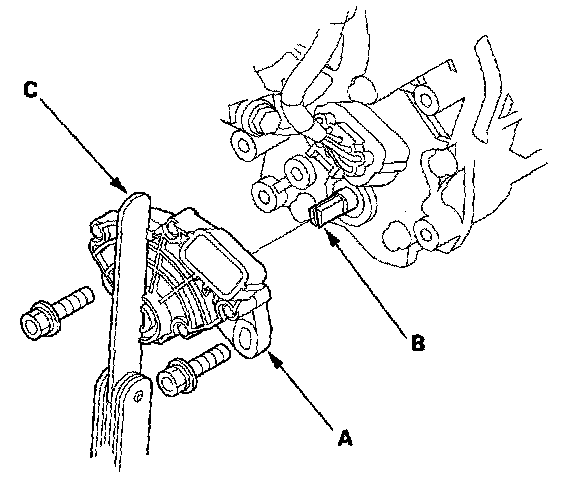 C
B
A