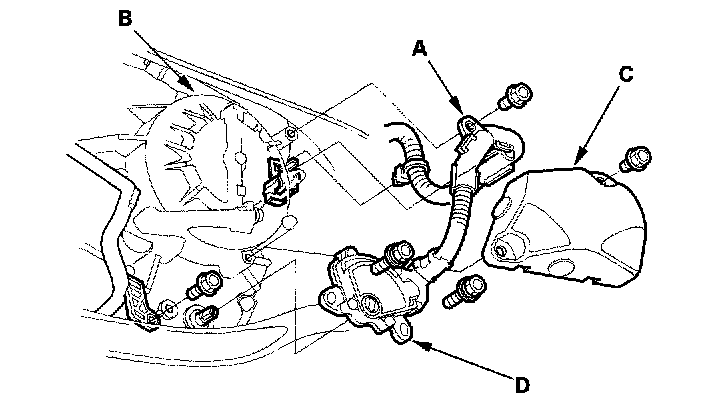 B
A
C
D