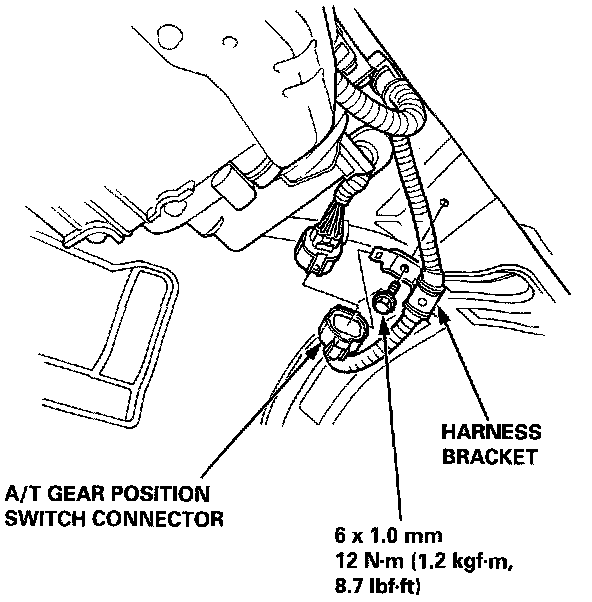 HARNESS BRACKET

A/T GEAR POSITION SWITCH CONNECTOR

6 x 1.0 mm
12 N·m (1.2 kgf·m, 8.7 lbf·ft)