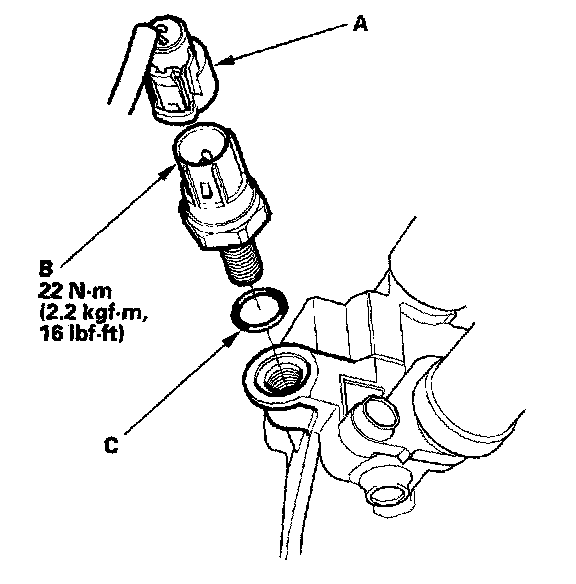 A

B
22 N·m
(2.2 kgf·m,
16 lbf·ft)

C