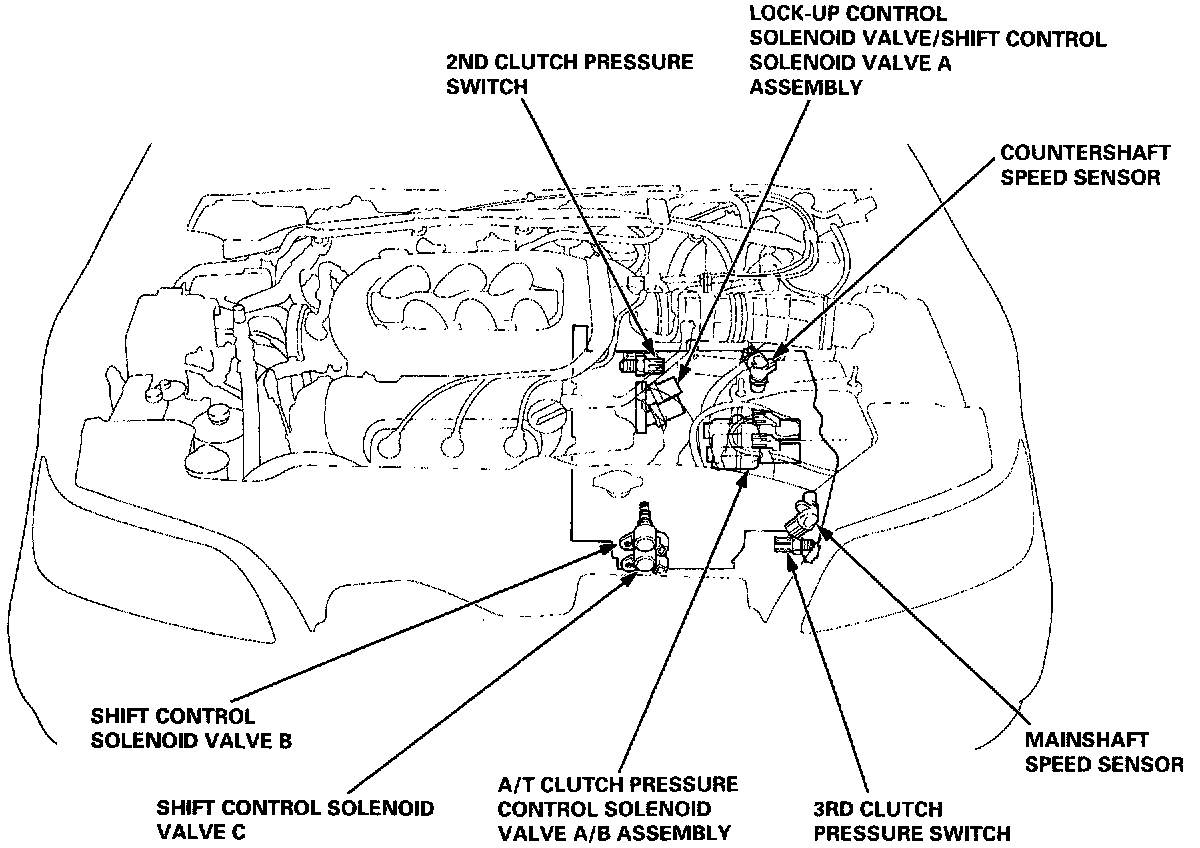 LOCK-UP CONTROL SOLENOID VALVE/SHIFT CONTROL SOLENOID VALVE A ASSEMBLY

2ND CLUTCH PRESSURE SWITCH

COUNTERSHAFT SPEED SENSOR

SHIFT CONTROL SOLENOID VALVE B

SHIFT CONTROL SOLENOID VALVE C

A/T CLUTCH PRESSURE CONTROL SOLENOID VALVE A/B ASSEMBLY

3RD CLUTCH PRESSURE SWITCH

MAINSHAFT SPEED SENSOR