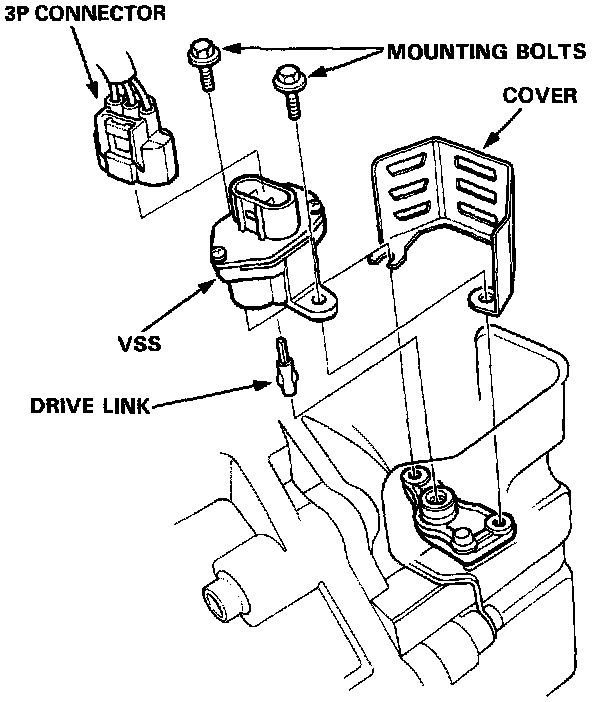 3P CONNECTOR

MOUNTING BOLTS

COVER

VSS

DRIVE LINK