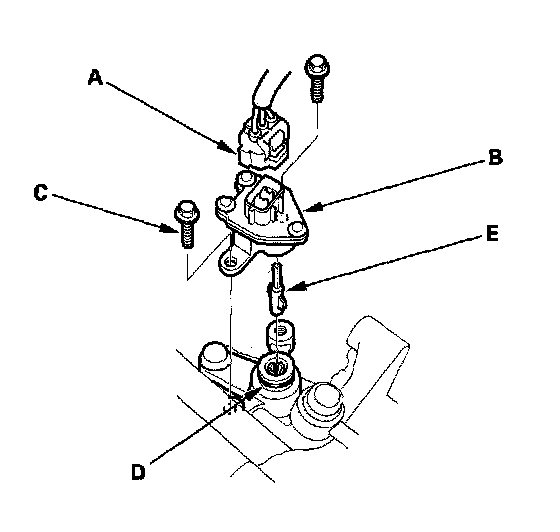 A
B
C
E
D