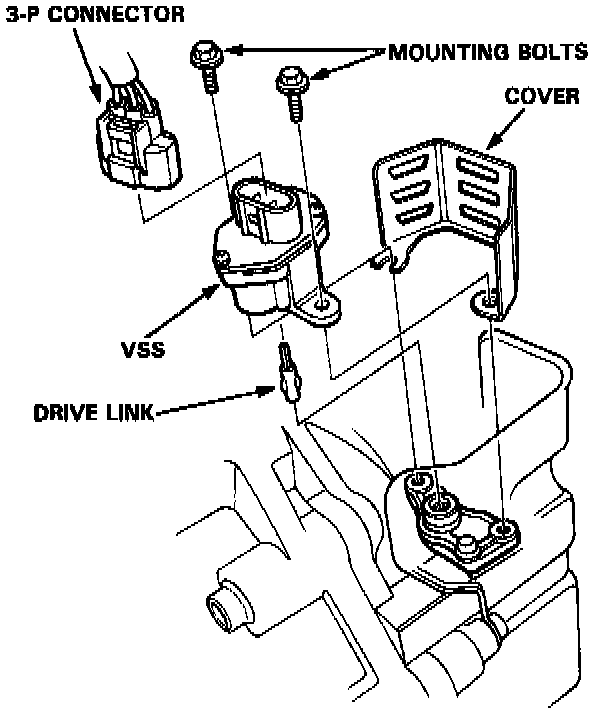 3-P CONNECTOR
MOUNTING BOLTS
COVER
VSS
DRIVE LINK