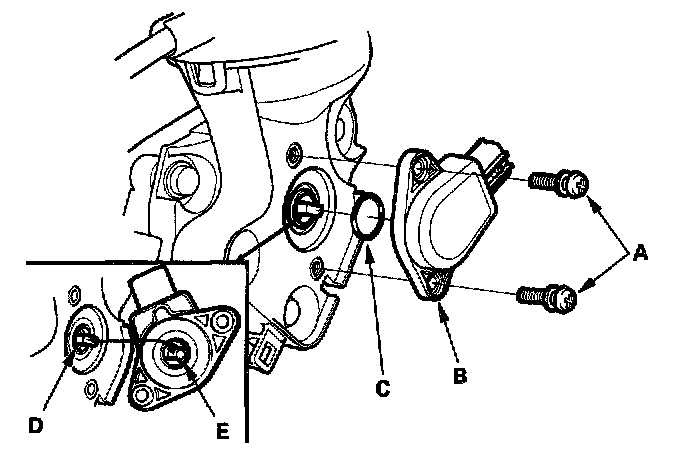 A
B
C
D
E