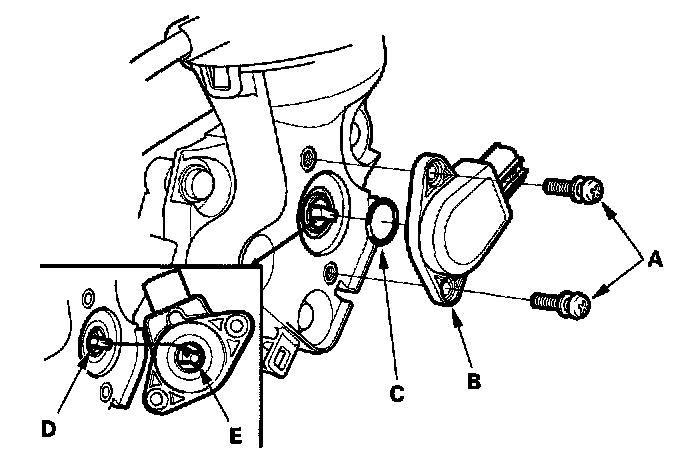 A
B
C
D
E