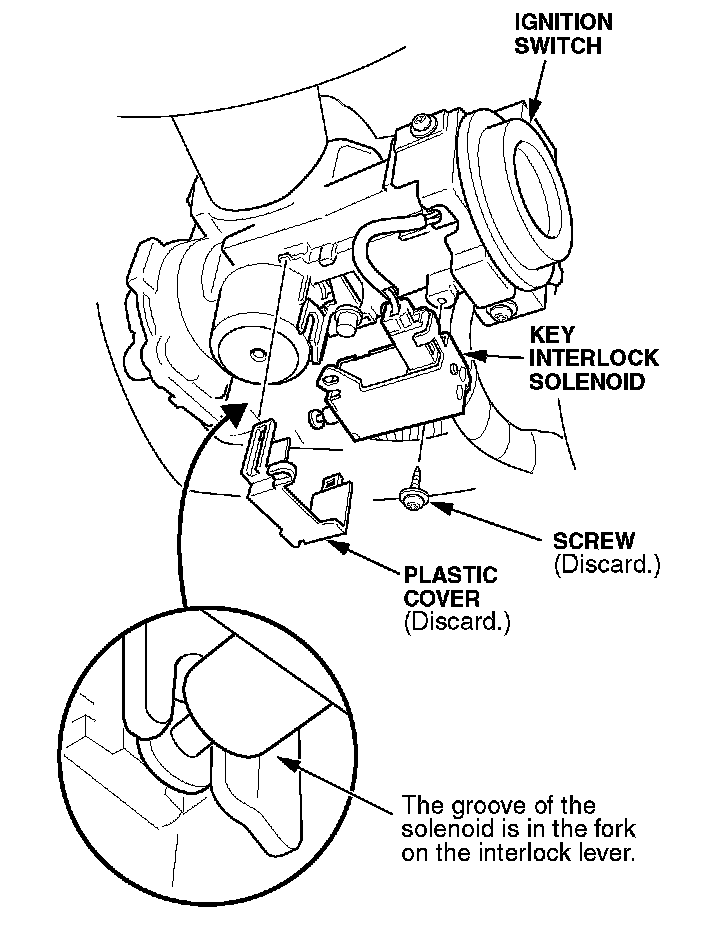 IGNITION SWITCH

KEY INTERLOCK SOLENOID

SCREW (Discard.)

PLASTIC COVER (Discard.)

The groove of the solenoid is in the fork on the interlock lever.