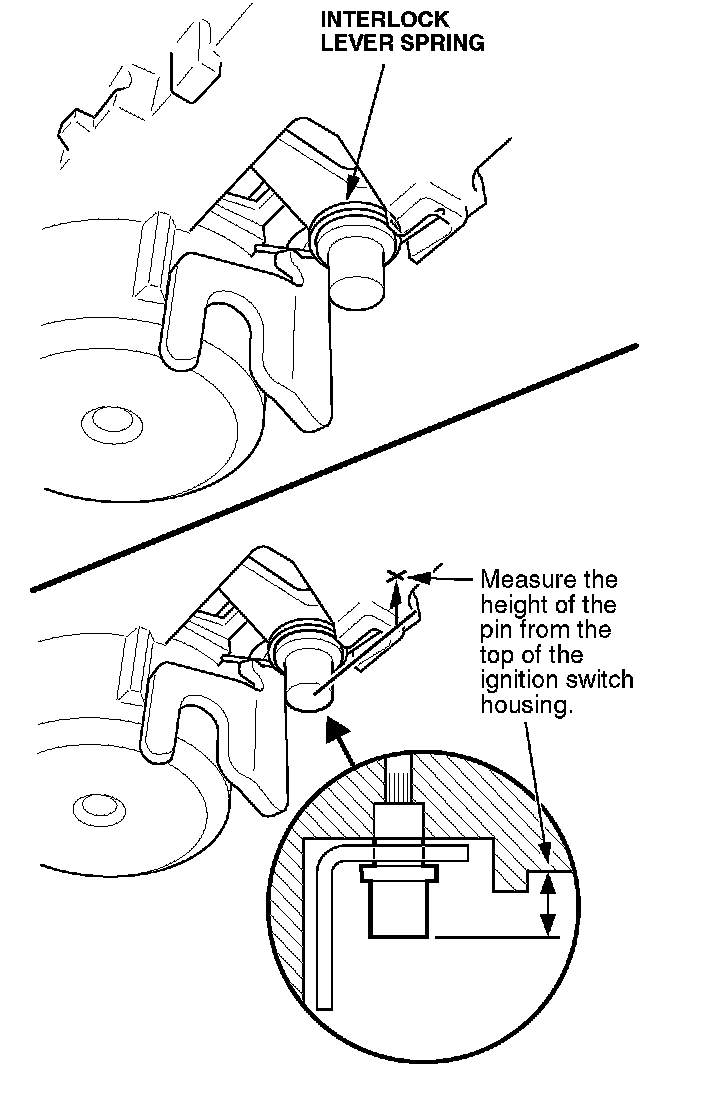 INTERLOCK LEVER SPRING

Measure the height of the pin from the top of the ignition switch housing.