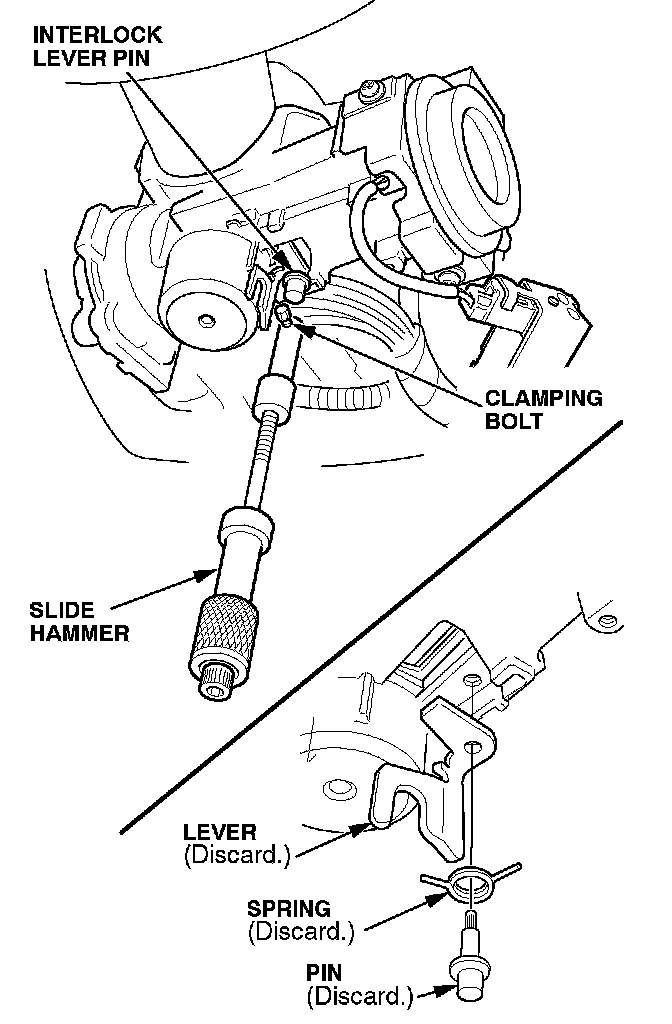 INTERLOCK
LEVER PIN

CLAMPING
BOLT

SLIDE
HAMMER

LEVER
(Discard.)

SPRING
(Discard.)

PIN
(Discard.)