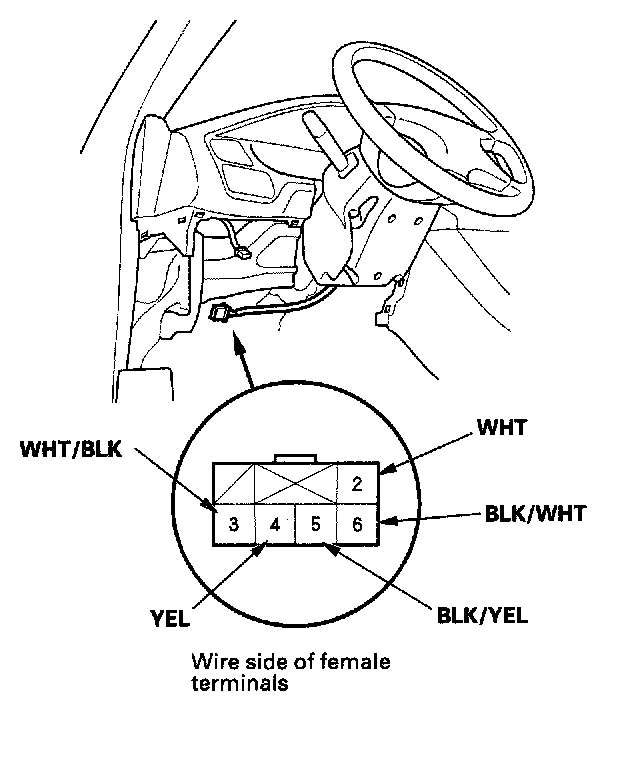 WHT/BLK

WHT

2

3 4 5 6

BLK/WHT

YEL

BLK/YEL

Wire side of female terminals