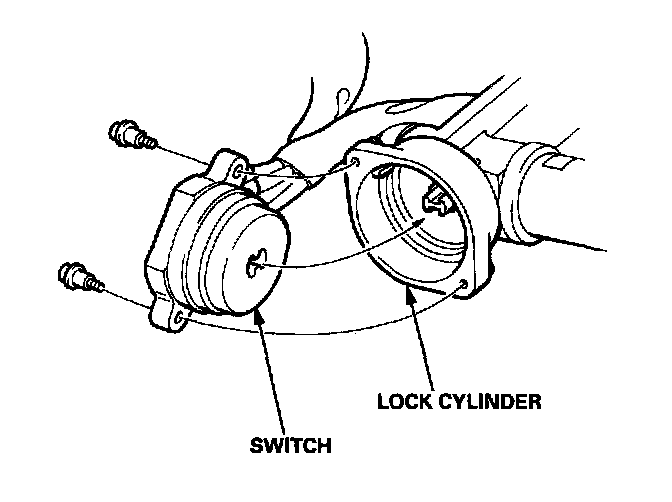 LOCK CYLINDER

SWITCH