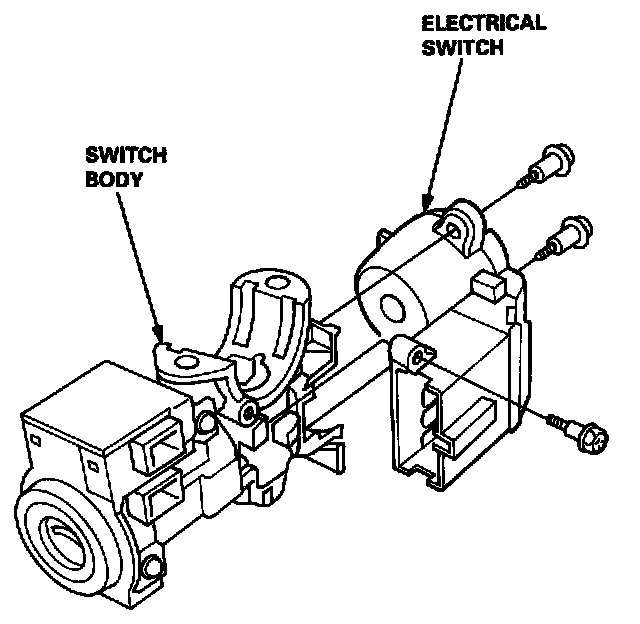 ELECTRICAL
SWITCH

SWITCH
BODY