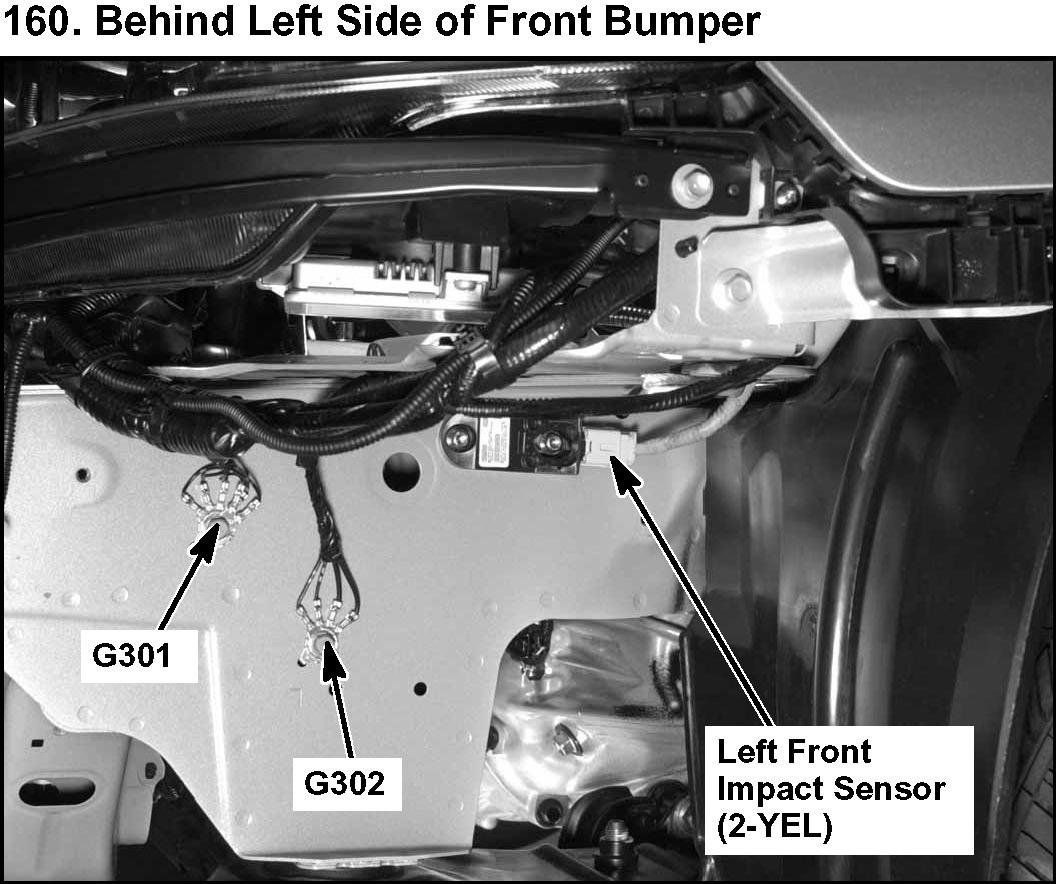 160. Behind Left Side of Front Bumper

G301

G302

Left Front Impact Sensor (2-YEL)