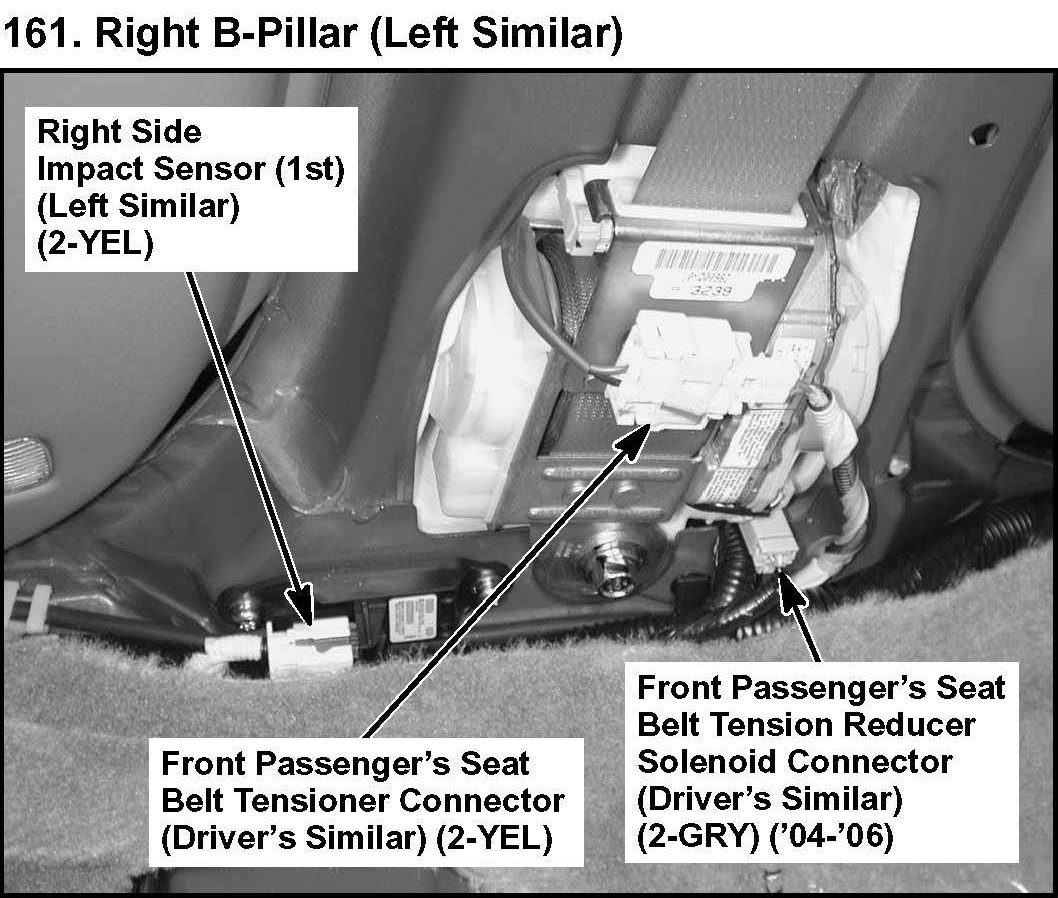 161. Right B-Pillar (Left Similar)

Right Side Impact Sensor (1st) (Left Similar) (2-YEL)

3239

Front Passenger's Seat Belt Tensioner Connector (Driver's Similar) (2-YEL)

Front Passenger's Seat Belt Tension Reducer Solenoid Connector (Driver's Similar) (2-GRY) ('04-'06)