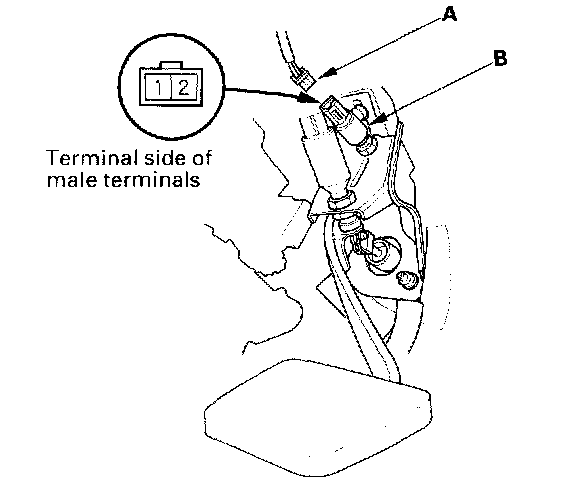 A

B

1 2

Terminal side of male terminals