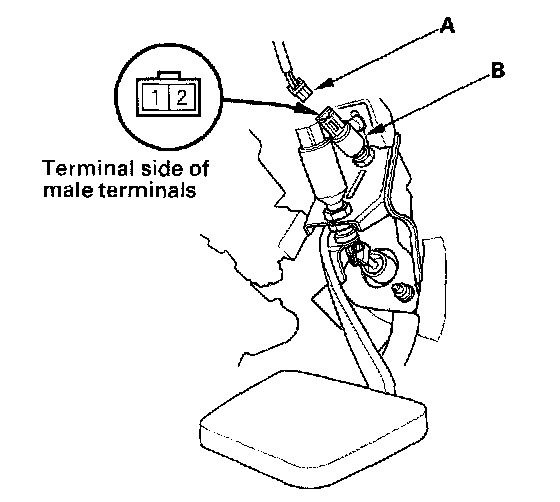 A

B

1 2

Terminal side of male terminals