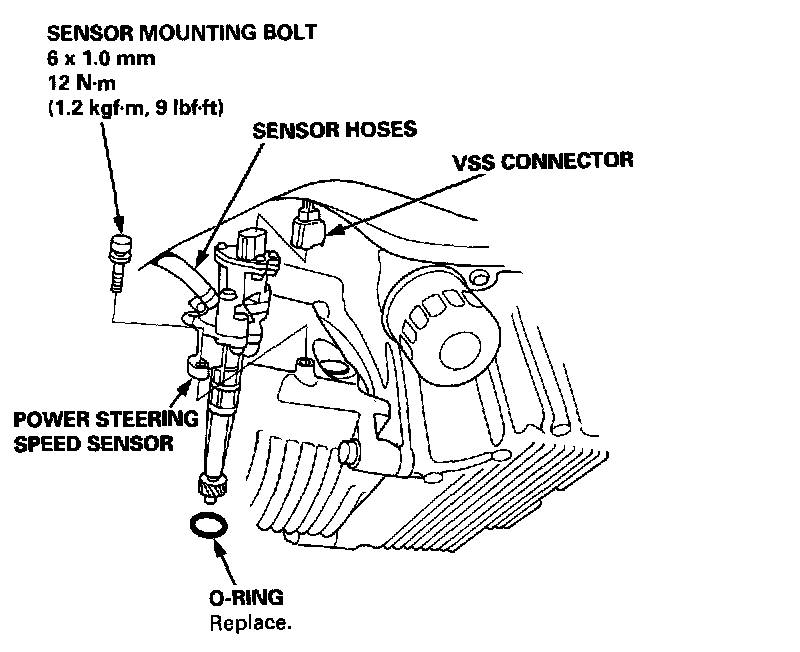 SENSOR MOUNTING BOLT
6 x 1.0 mm
12 N·m
(1.2 kgf·m, 9 lbf·ft)

SENSOR HOSES

VSS CONNECTOR

POWER STEERING
SPEED SENSOR

O-RING
Replace.