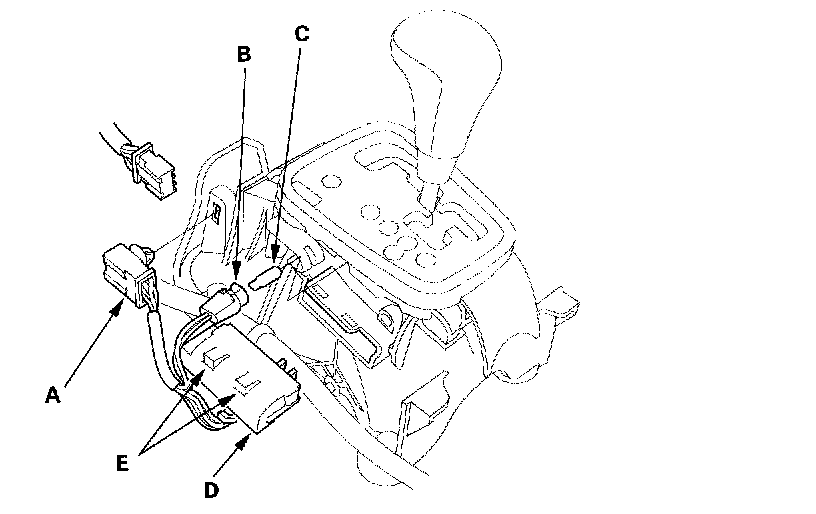 B
C
A
E
D