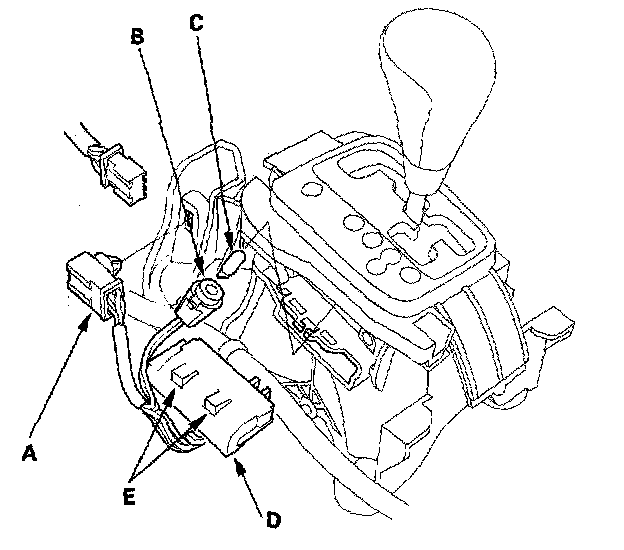 B
C
A
E
D