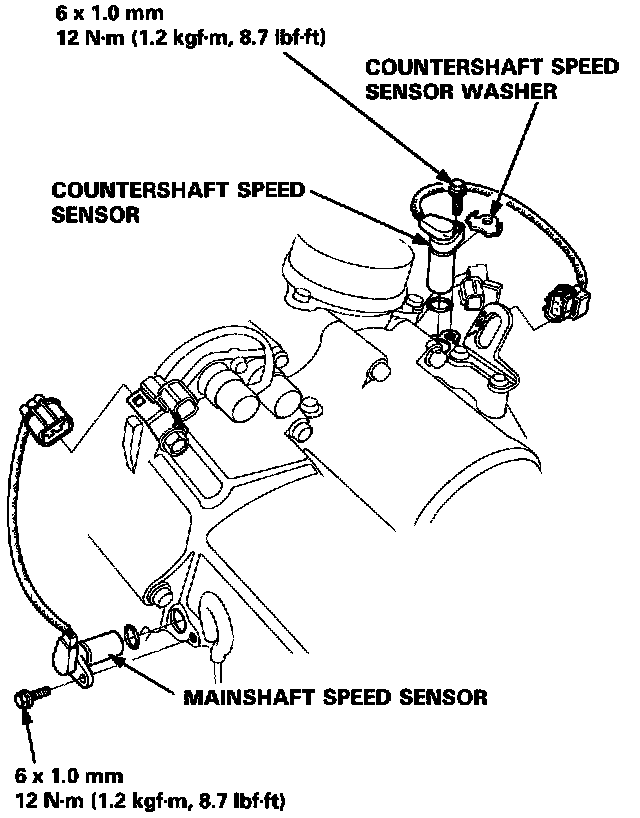 6 x 1.0 mm
12 N·m (1.2 kgf·m, 8.7 lbf·ft)

COUNTERSHAFT SPEED SENSOR WASHER

COUNTERSHAFT SPEED SENSOR

MAINSHAFT SPEED SENSOR

6 x 1.0 mm
12 N·m (1.2 kgf·m, 8.7 lbf·ft)