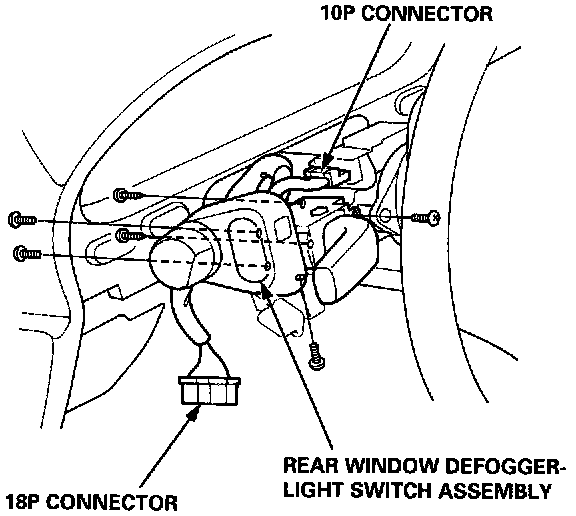 10P CONNECTOR

REAR WINDOW DEFOGGER-LIGHT SWITCH ASSEMBLY

18P CONNECTOR