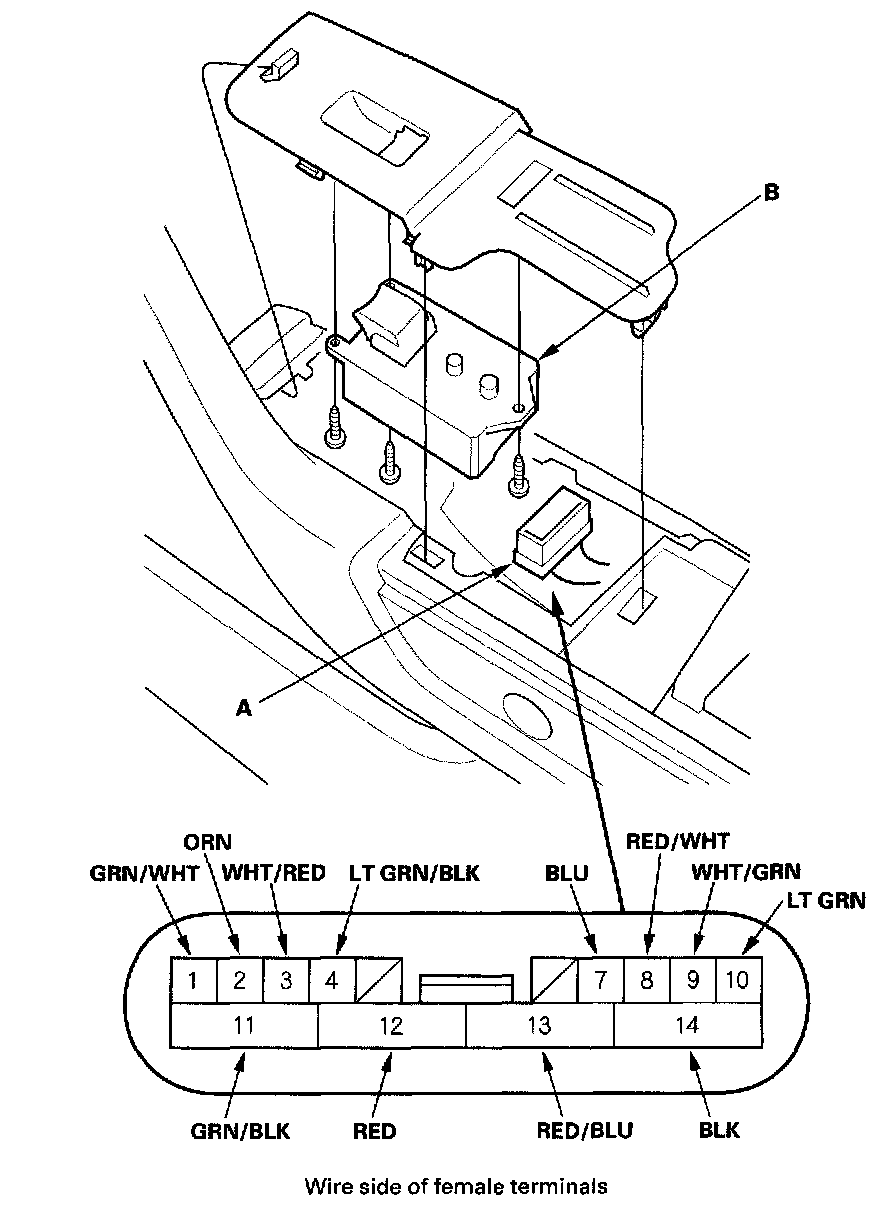 B

A

ORN
GRN/WHT
WHT/RED
LT GRN/BLK
BLU
RED/WHT
WHT/GRN
LT GRN

1
2
3
4
7
8
9
10
11
12
13
14

GRN/BLK
RED
RED/BLU
BLK

Wire side of female terminals