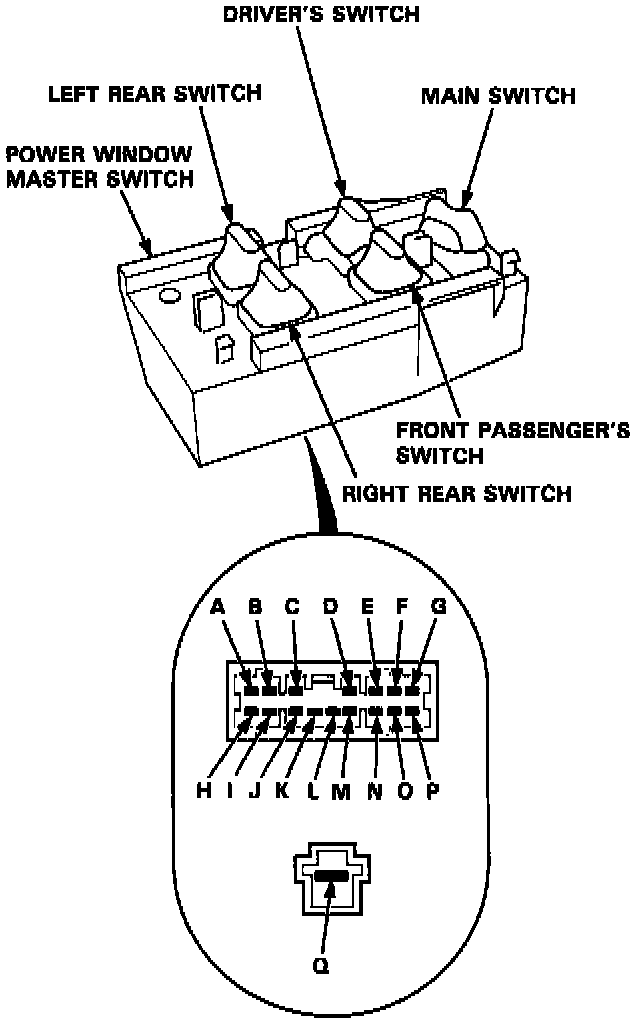 DRIVER'S SWITCH

LEFT REAR SWITCH

MAIN SWITCH

POWER WINDOW MASTER SWITCH

FRONT PASSENGER'S SWITCH

RIGHT REAR SWITCH

A B C D E F G

H I J K L M N O P

Q