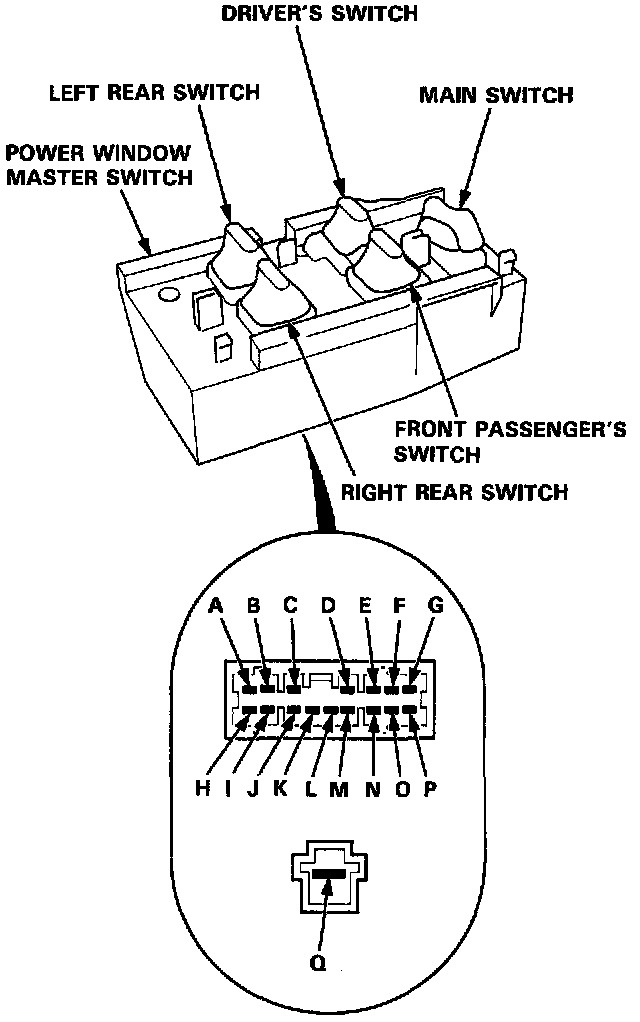 DRIVER'S SWITCH

LEFT REAR SWITCH

MAIN SWITCH

POWER WINDOW MASTER SWITCH

FRONT PASSENGER'S SWITCH

RIGHT REAR SWITCH

A B C D E F G

H I J K L M N O P

Q