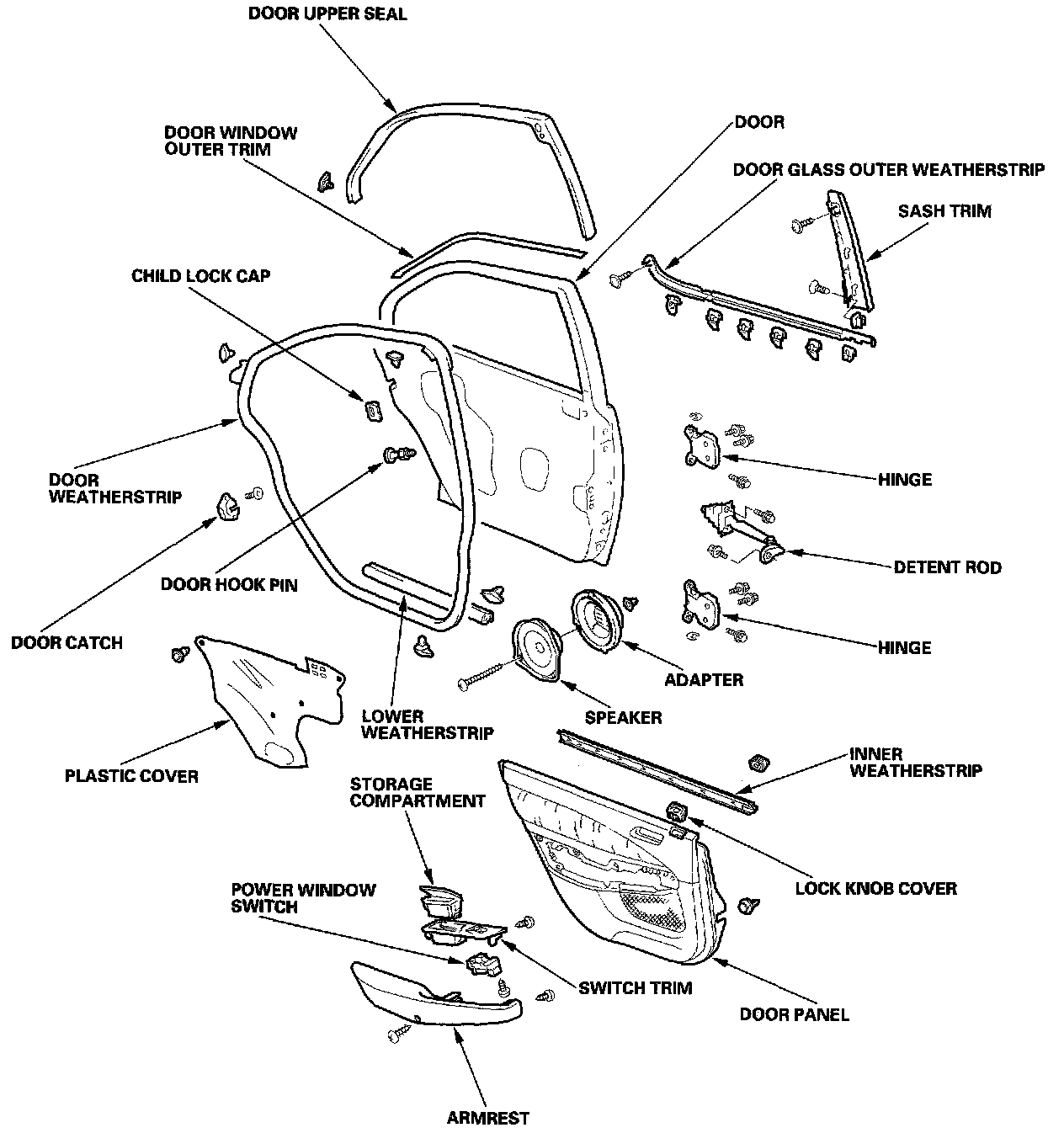 DOOR UPPER SEAL

DOOR WINDOW OUTER TRIM

DOOR

DOOR GLASS OUTER WEATHERSTRIP

SASH TRIM

CHILD LOCK CAP

DOOR WEATHERSTRIP

HINGE

DETENT ROD

DOOR HOOK PIN

DOOR CATCH

HINGE

ADAPTER

SPEAKER

LOWER WEATHERSTRIP

PLASTIC COVER

INNER WEATHERSTRIP

STORAGE COMPARTMENT

LOCK KNOB COVER

POWER WINDOW SWITCH

SWITCH TRIM

DOOR PANEL

ARMREST