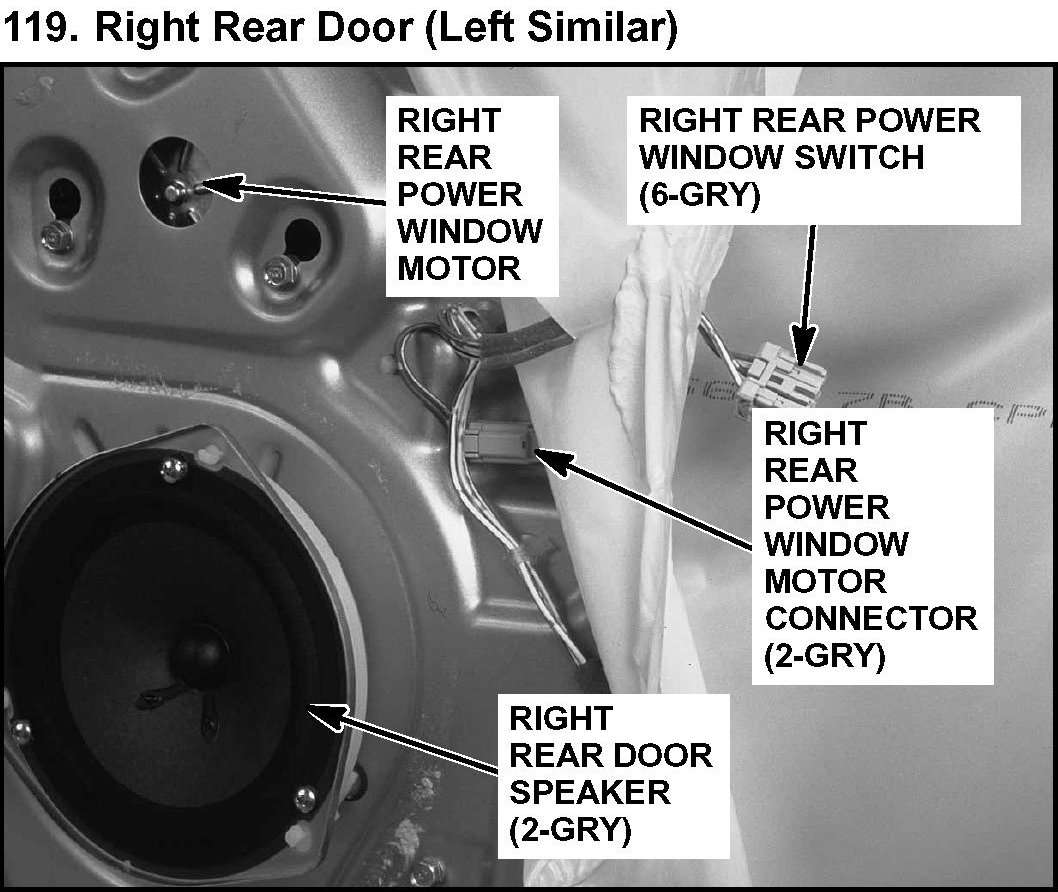 119. Right Rear Door (Left Similar)

RIGHT REAR POWER WINDOW MOTOR

RIGHT REAR POWER WINDOW SWITCH (6-GRY)

RIGHT REAR POWER WINDOW MOTOR CONNECTOR (2-GRY)

RIGHT REAR DOOR SPEAKER (2-GRY)