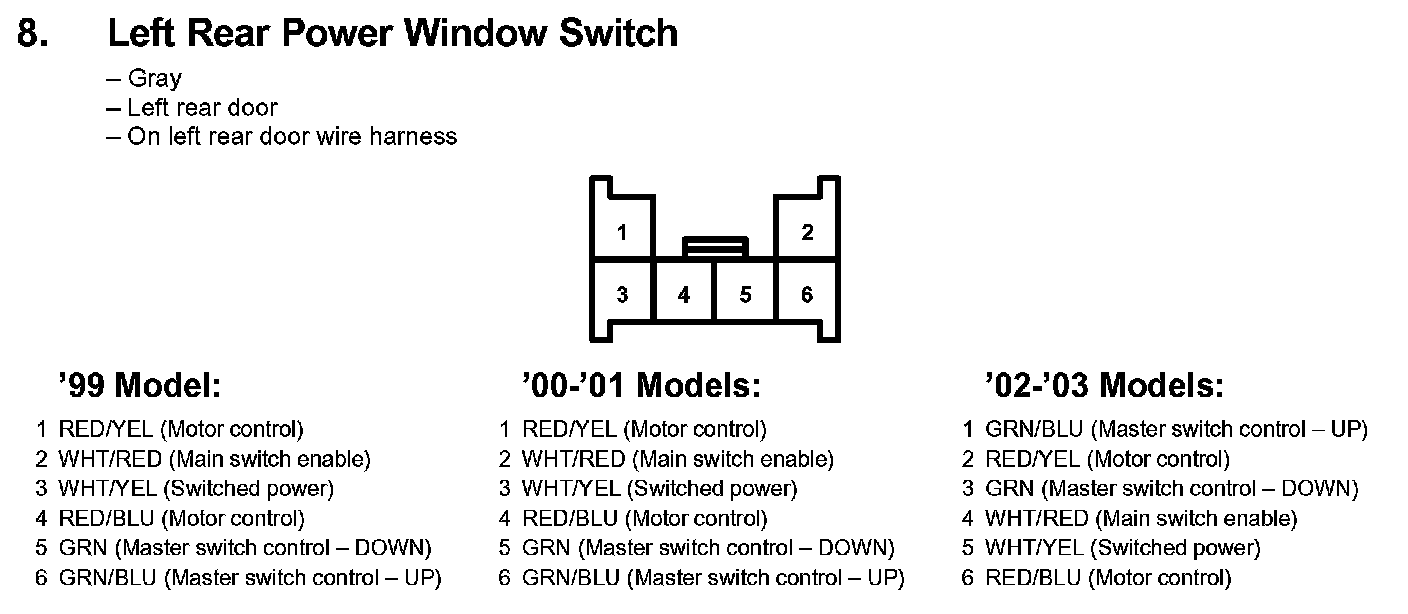 8. Left Rear Power Window Switch

– Gray
– Left rear door
– On left rear door wire harness

1
2
3 4 5 6

’99 Model:

1 RED/YEL (Motor control)
2 WHT/RED (Main switch enable)
3 WHT/YEL (Switched power)
4 RED/BLU (Motor control)
5 GRN (Master switch control – DOWN)
6 GRN/BLU (Master switch control – UP)

’00-’01 Models:

1 RED/YEL (Motor control)
2 WHT/RED (Main switch enable)
3 WHT/YEL (Switched power)
4 RED/BLU (Motor control)
5 GRN (Master switch control – DOWN)
6 GRN/BLU (Master switch control – UP)

’02-’03 Models:

1 GRN/BLU (Master switch control – UP)
2 RED/YEL (Motor control)
3 GRN (Master switch control – DOWN)
4 WHT/RED (Main switch enable)
5 WHT/YEL (Switched power)
6 RED/BLU (Motor control)