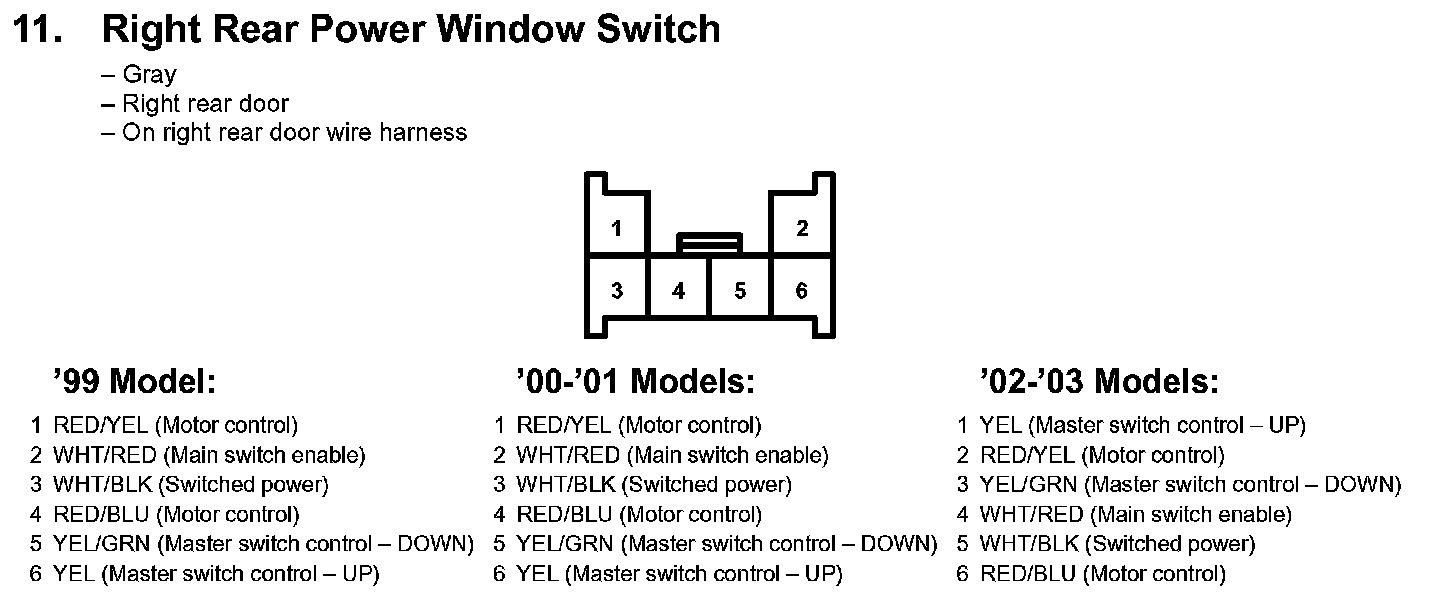 11. Right Rear Power Window Switch

– Gray
– Right rear door
– On right rear door wire harness

1 2
3 4 5 6

’99 Model:

1 RED/YEL (Motor control)
2 WHT/RED (Main switch enable)
3 WHT/BLK (Switched power)
4 RED/BLU (Motor control)
5 YEL/GRN (Master switch control – DOWN)
6 YEL (Master switch control – UP)

’00-’01 Models:

1 RED/YEL (Motor control)
2 WHT/RED (Main switch enable)
3 WHT/BLK (Switched power)
4 RED/BLU (Motor control)
5 YEL/GRN (Master switch control – DOWN)
6 YEL (Master switch control – UP)

’02-’03 Models:

1 YEL (Master switch control – UP)
2 RED/YEL (Motor control)
3 YEL/GRN (Master switch control – DOWN)
4 WHT/RED (Main switch enable)
5 WHT/BLK (Switched power)
6 RED/BLU (Motor control)