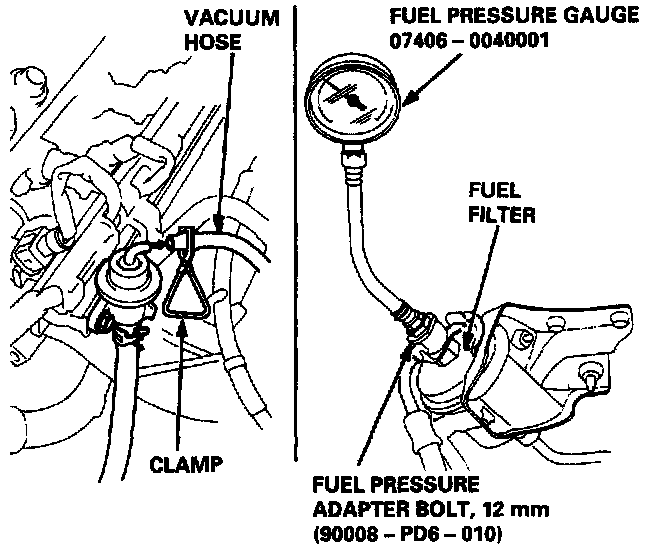 VACUUM HOSE

CLAMP

FUEL PRESSURE GAUGE
07406 – 0040001

FUEL FILTER

FUEL PRESSURE ADAPTER BOLT, 12 mm
(90008 – PD6 – 010)