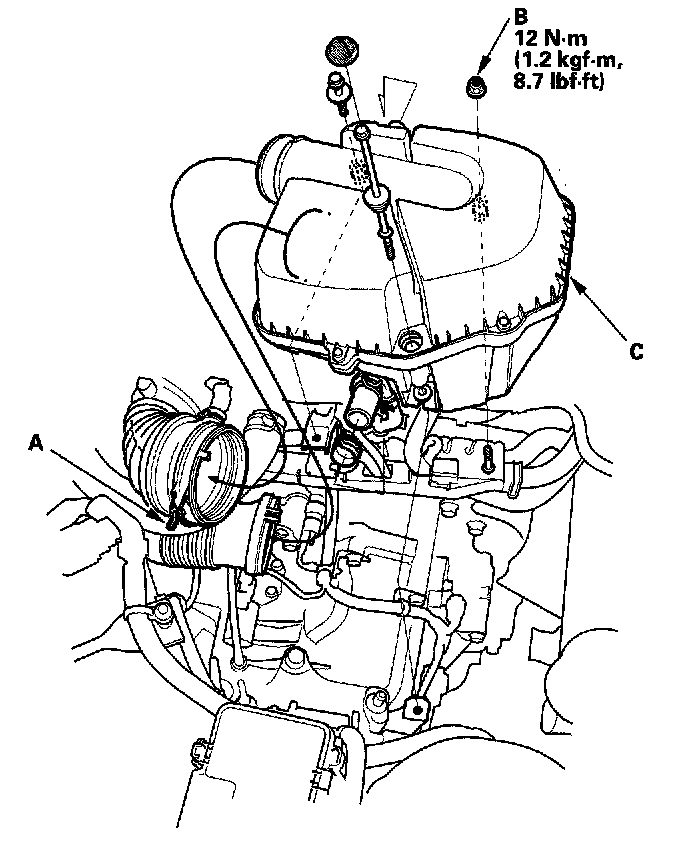 B
12 N·m
(1.2 kgf·m,
8.7 lbf·ft)

C

A