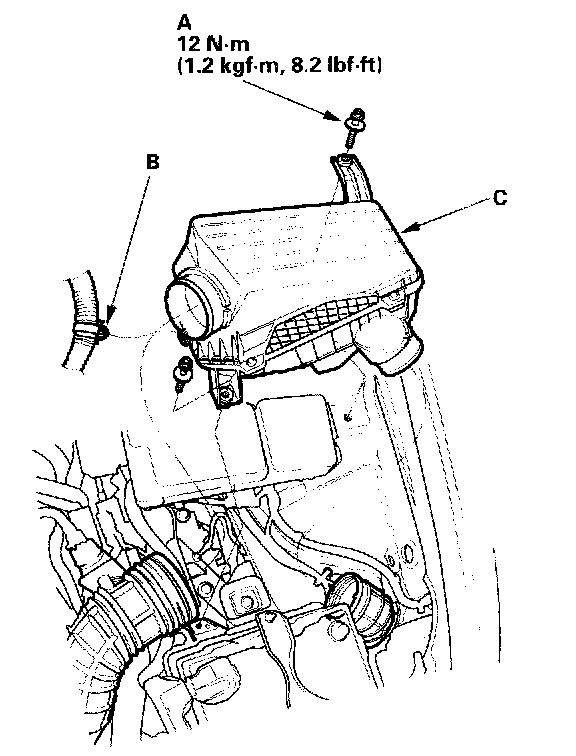 A
12 N·m
(1.2 kgf·m, 8.2 lbf·ft)

B

C