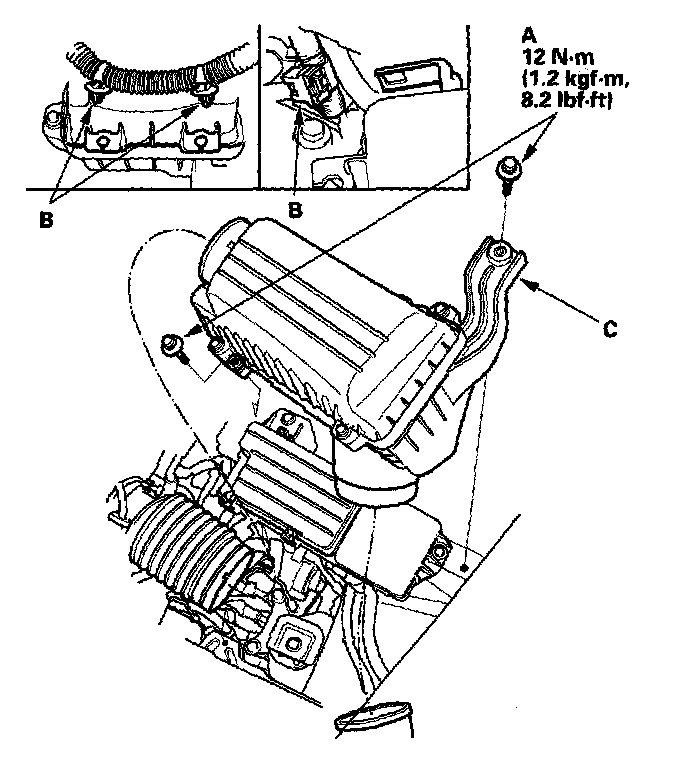 A
12 N·m
(1.2 kgf·m,
8.2 lbf·ft)

B

B

C