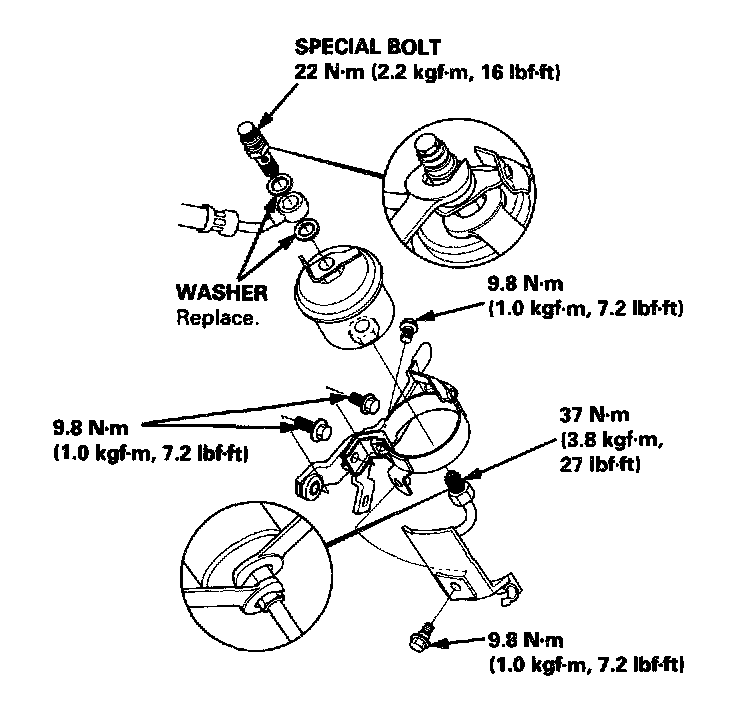 SPECIAL BOLT
22 N·m (2.2 kgf·m, 16 lbf·ft)

WASHER
Replace.

9.8 N·m
(1.0 kgf·m, 7.2 lbf·ft)

9.8 N·m
(1.0 kgf·m, 7.2 lbf·ft)

37 N·m
(3.8 kgf·m,
27 lbf·ft)

9.8 N·m
(1.0 kgf·m, 7.2 lbf·ft)