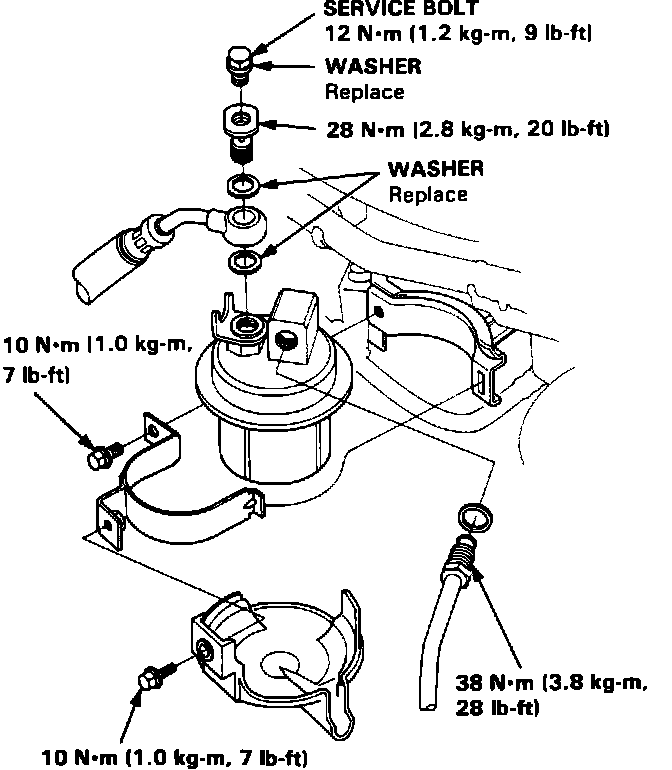 SERVICE BOLT
12 N·m (1.2 kg-m, 9 lb-ft)

WASHER
Replace

28 N·m (2.8 kg-m, 20 lb-ft)

WASHER
Replace

10 N·m (1.0 kg-m, 7 lb-ft)

38 N·m (3.8 kg-m, 28 lb-ft)

10 N·m (1.0 kg-m, 7 lb-ft)