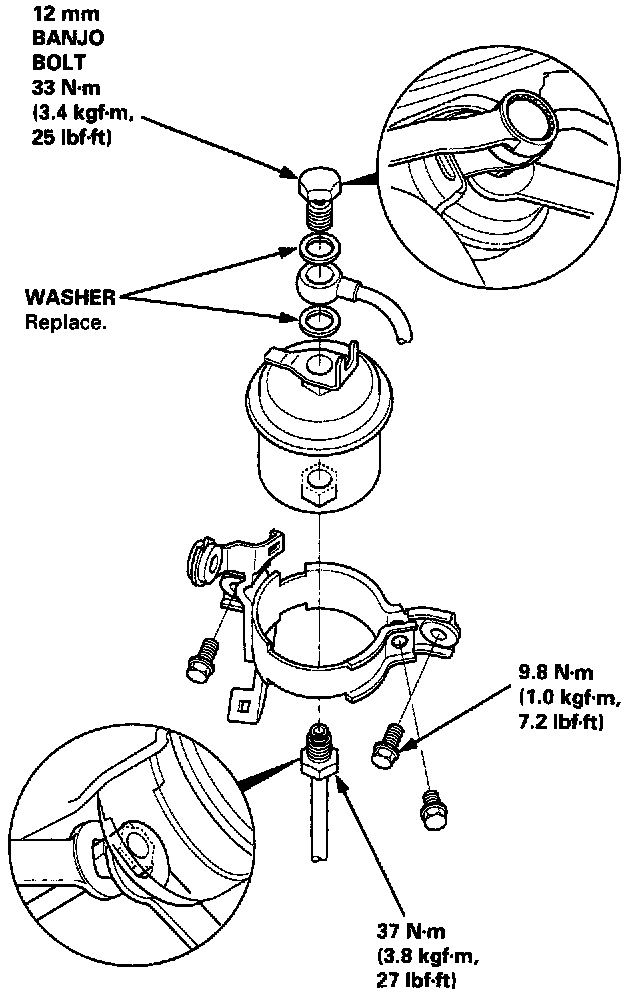 12 mm
BANJO
BOLT
33 N·m
(3.4 kgf·m,
25 lbf·ft)

WASHER
Replace.

9.8 N·m
(1.0 kgf·m,
7.2 lbf·ft)

37 N·m
(3.8 kgf·m,
27 lbf·ft)