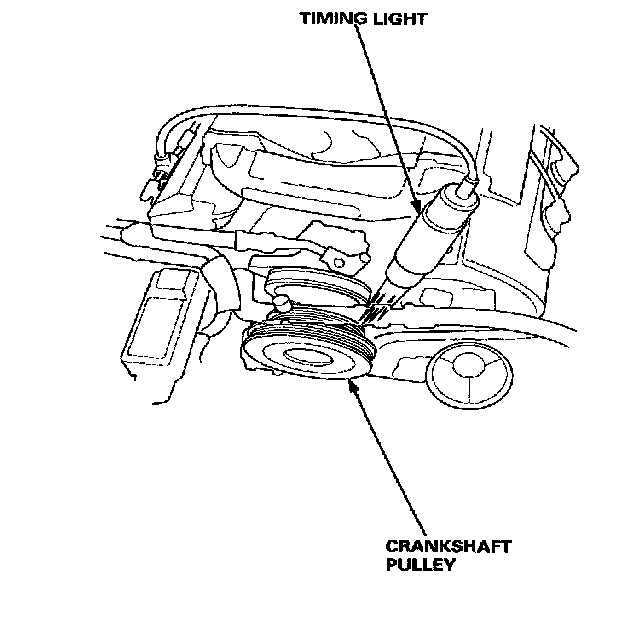 TIMING LIGHT

CRANKSHAFT PULLEY